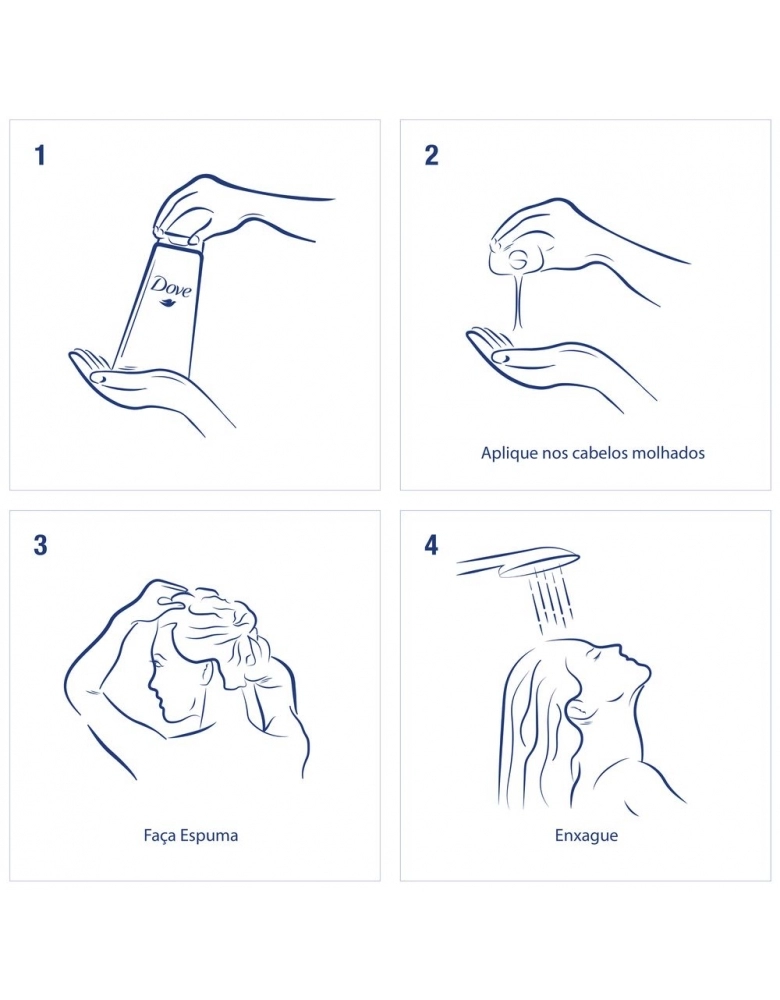 1

Dove

2

Aplique nos cabelos molhados

3

Faça Espuma

4

Enxague