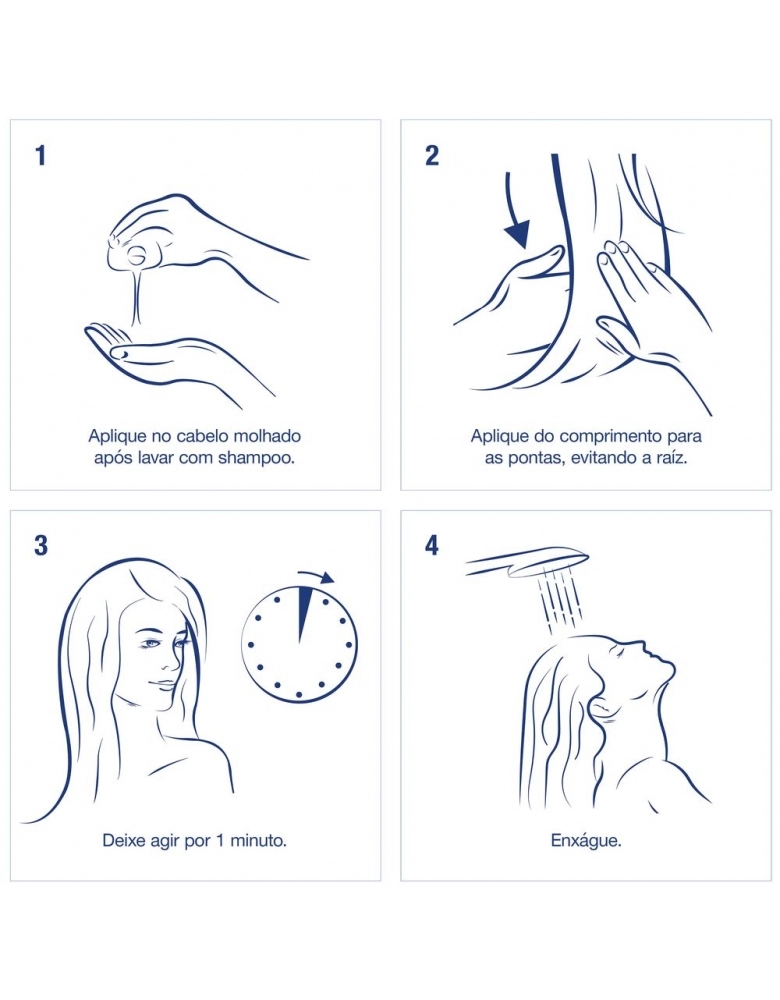 1

Aplique no cabelo molhado após lavar com shampoo.

2

Aplique do comprimento para as pontas, evitando a raíz.

3

Deixe agir por 1 minuto.

4

Enxágue.