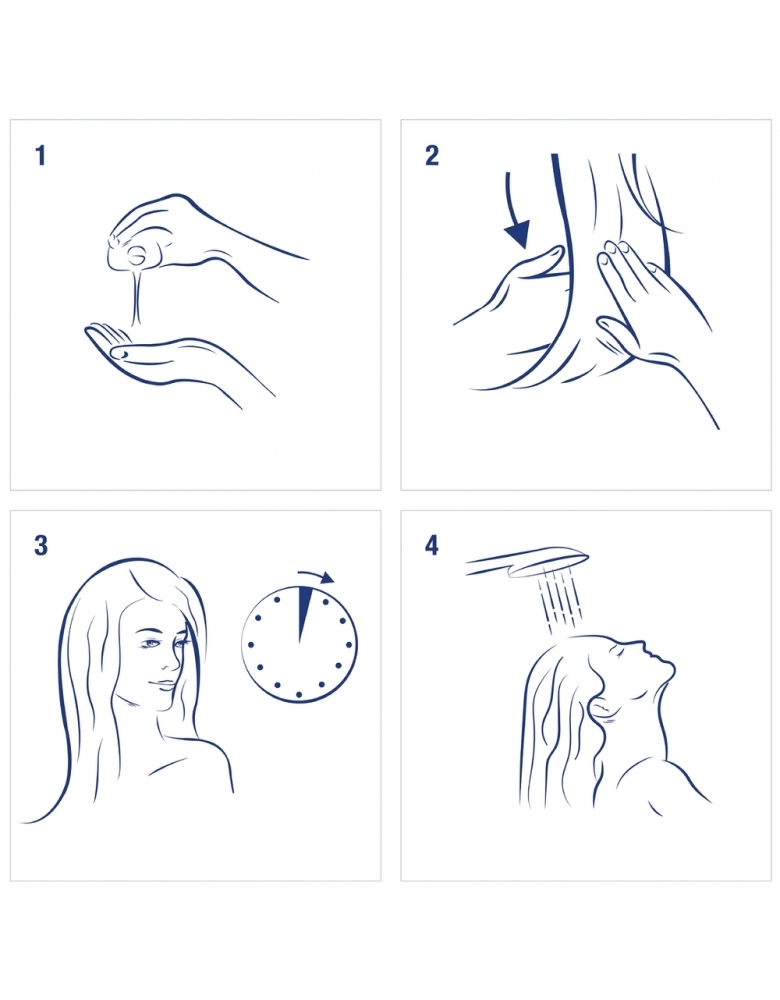 1

2

3

4